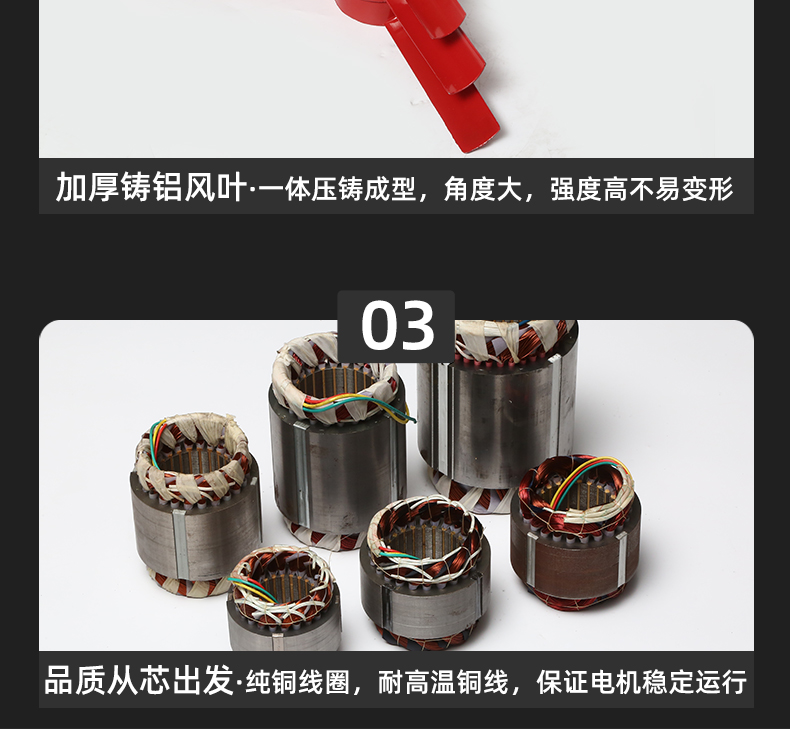 加厚铸铝风叶·一体压铸成型，角度大，强度高不易变形

03

品质从芯出发·纯铜线圈，耐高温铜线，保证电机稳定运行